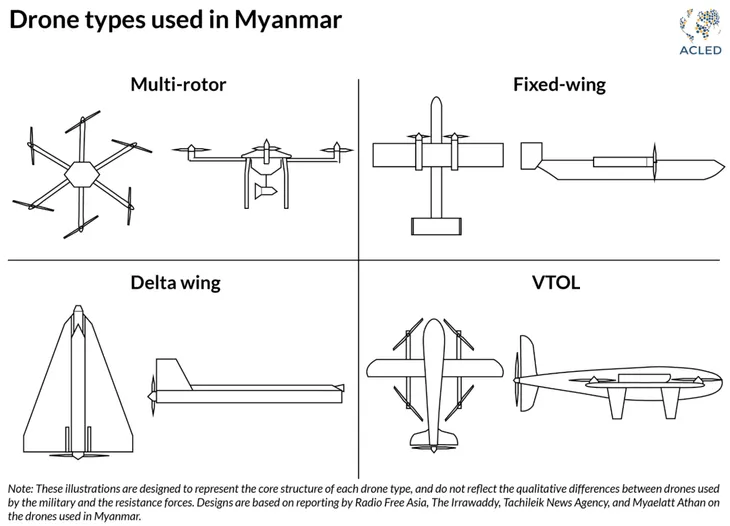 Drone types used in Myanmar

ACLED

Multi-rotor

Fixed-wing

Delta wing

VTOL

Note: These illustrations are designed to represent the core structure of each drone type, and do not reflect the qualitative differences between drones used by the military and the resistance forces. Designs are based on reporting by Radio Free Asia, The Irrawaddy, Tachileik News Agency, and Myaelatt Athan on the drones used in Myanmar.